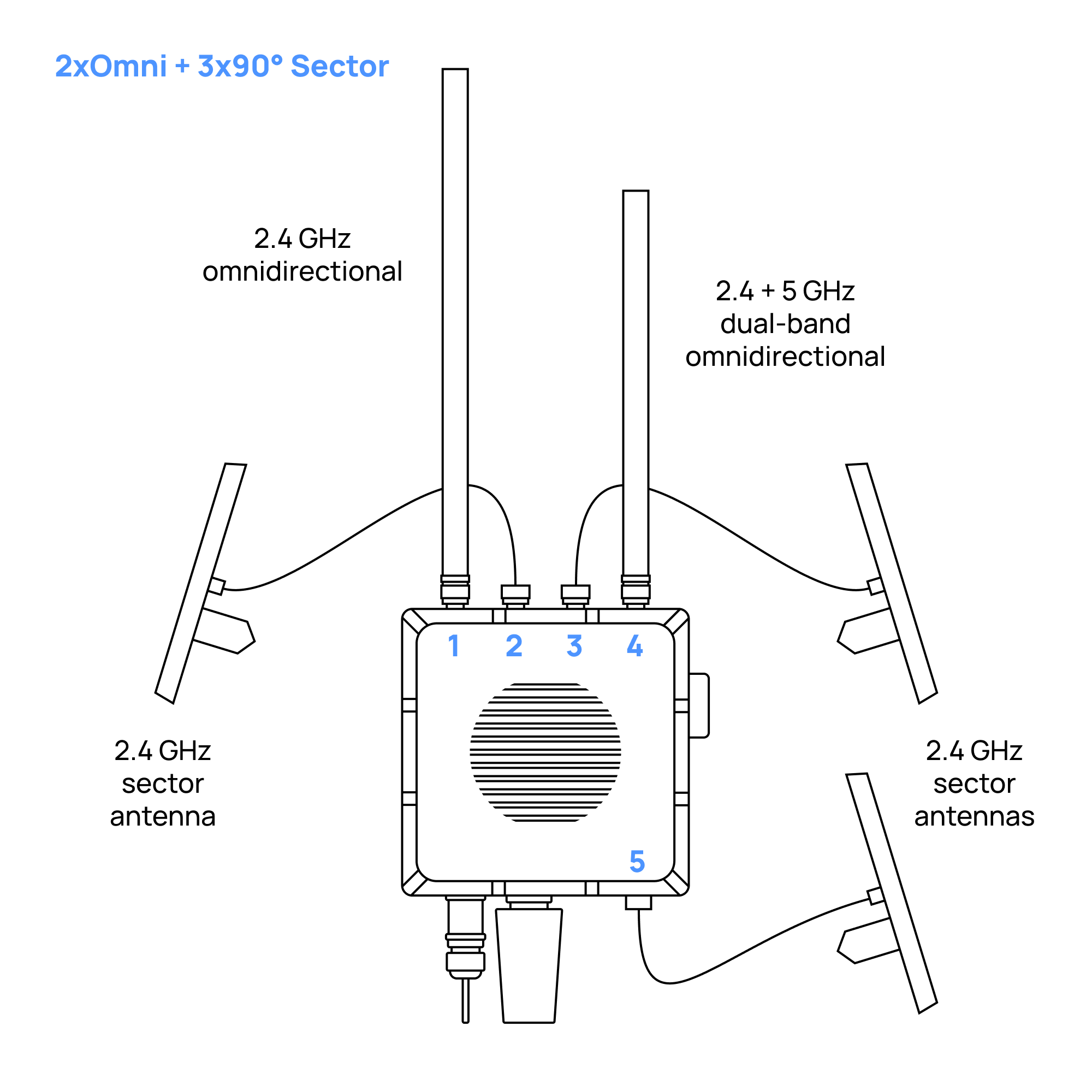 2xOmni + 3x90° Sector

2.4 GHz
omnidirectional

2.4 + 5 GHz
dual-band
omnidirectional

1
2
3
4

2.4 GHz
sector
antenna

2.4 GHz
sector
antennas

5